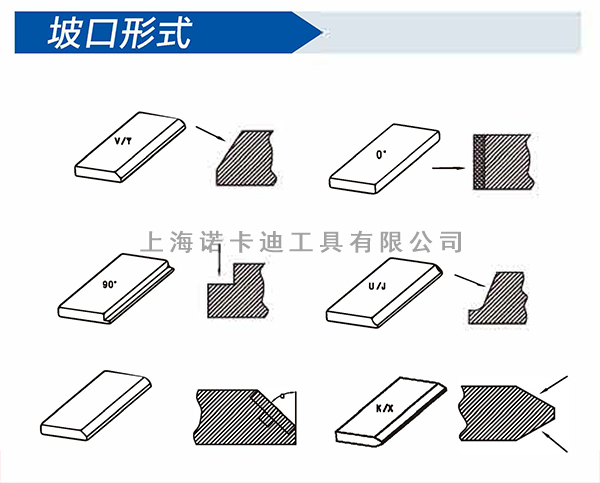 坡口形式

V/T

0°

上海诺卡迪工具有限公司

90°

U/J

K/X