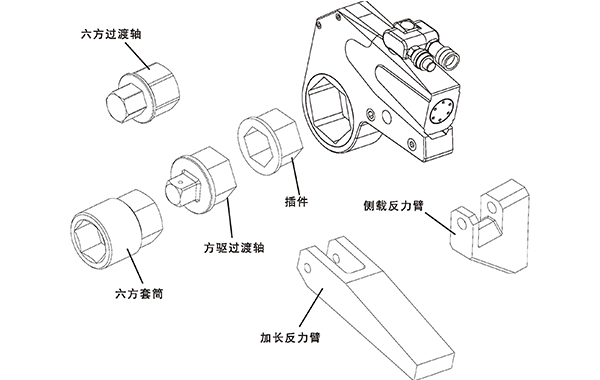 六方过渡轴

插件

侧载反力臂

方驱过渡轴

六方套筒

加长反力臂